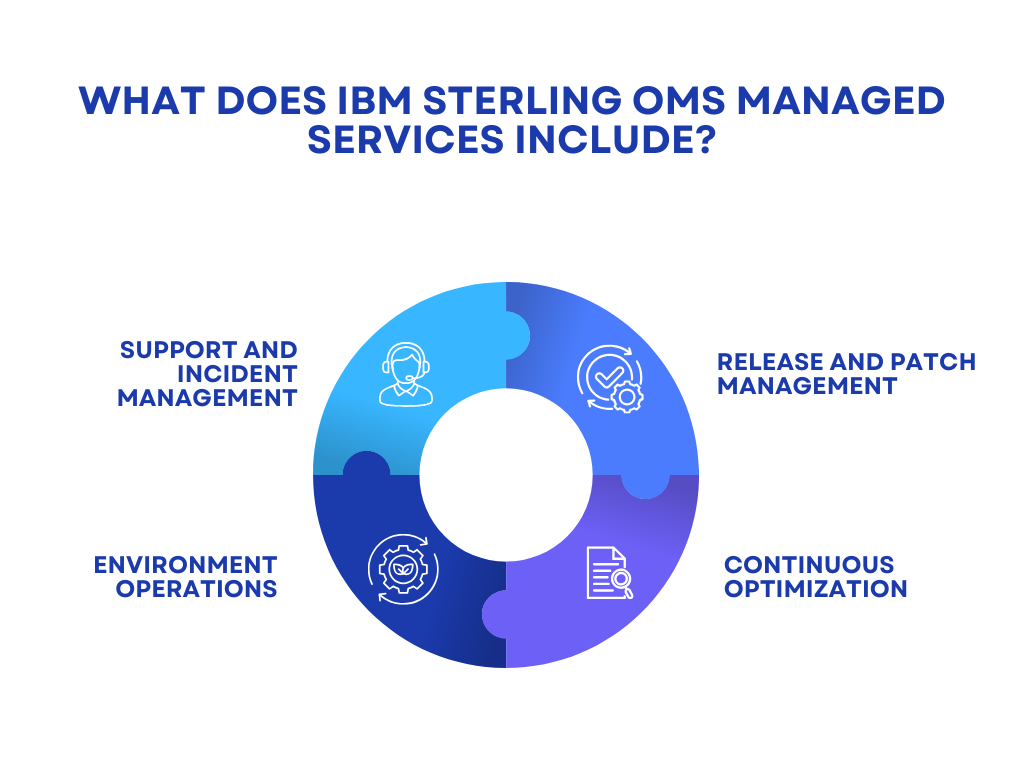 WHAT DOES IBM STERLING OMS MANAGED SERVICES INCLUDE?

SUPPORT AND INCIDENT MANAGEMENT

RELEASE AND PATCH MANAGEMENT

ENVIRONMENT OPERATIONS

CONTINUOUS OPTIMIZATION