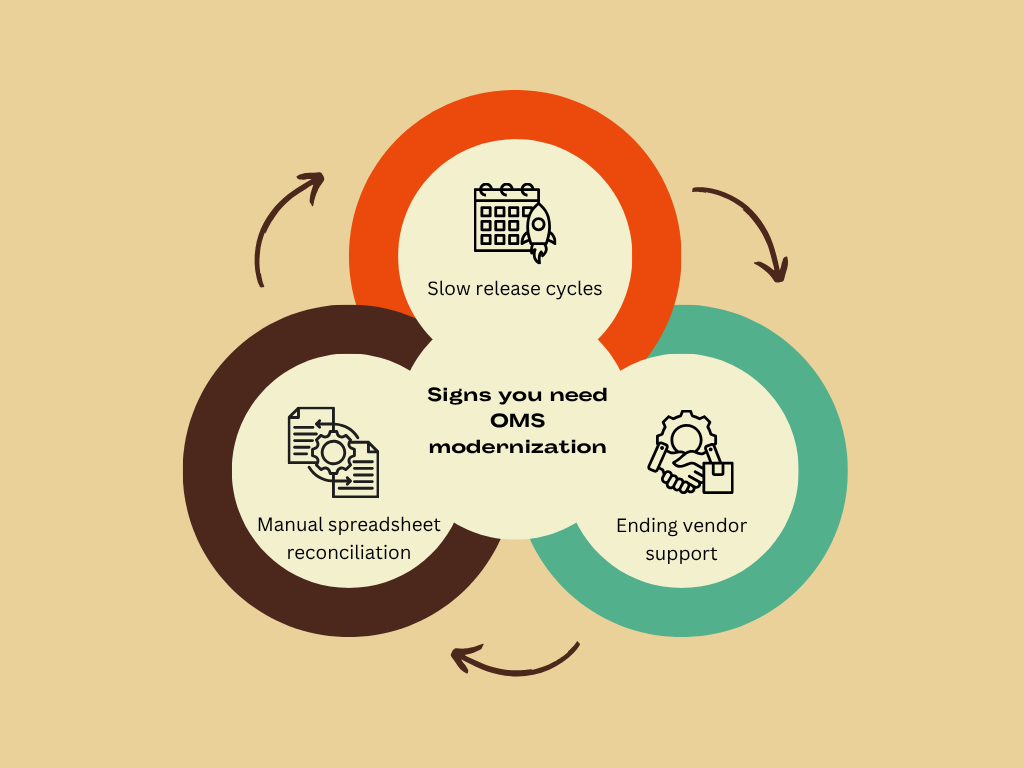 Slow release cycles

Signs you need OMS modernization

Manual spreadsheet reconciliation

Ending vendor support